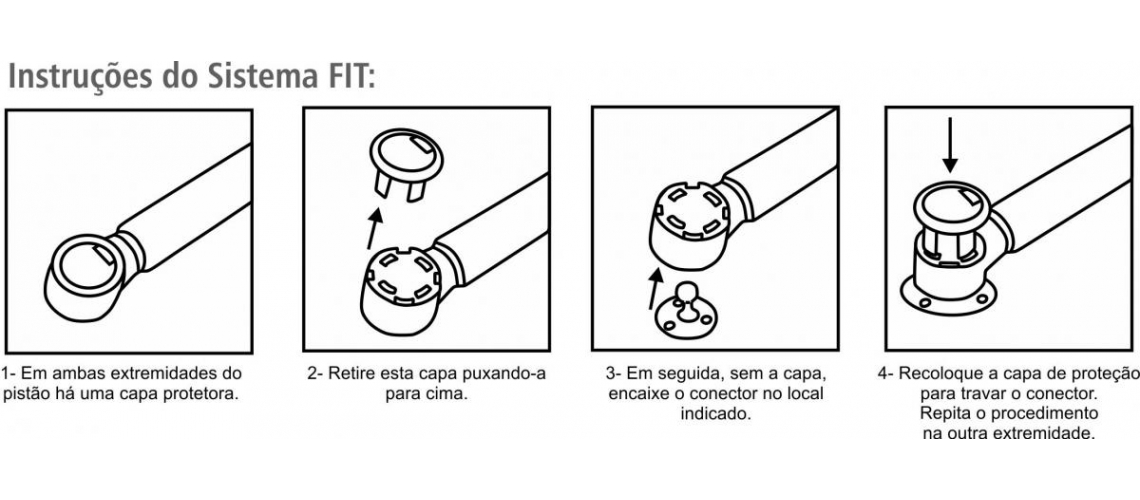 Instruções do Sistema FIT:

1- Em ambas extremidades do pistão há uma capa protetora.

2- Retire esta capa puxando-a para cima.

3- Em seguida, sem a capa, encaixe o conector no local indicado.

4- Recoloque a capa de proteção para travar o conector. Repita o procedimento na outra extremidade.